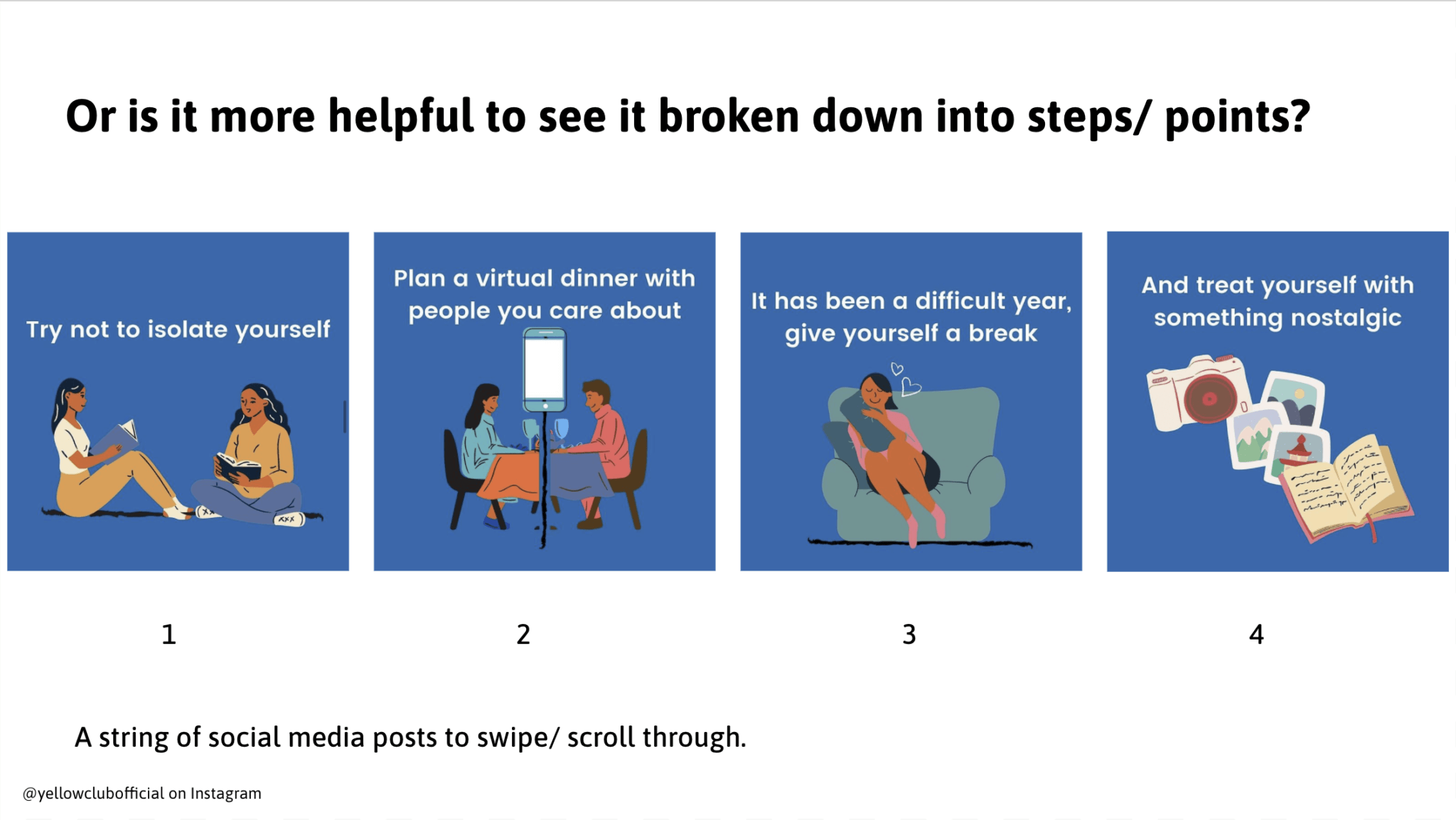 Or is it more helpful to see it broken down into steps/ points?

Try not to isolate yourself

Plan a virtual dinner with people you care about

It has been a difficult year, give yourself a break

And treat yourself with something nostalgic

1

2

3

4

A string of social media posts to swipe/ scroll through.

@yellowclubofficial on Instagram