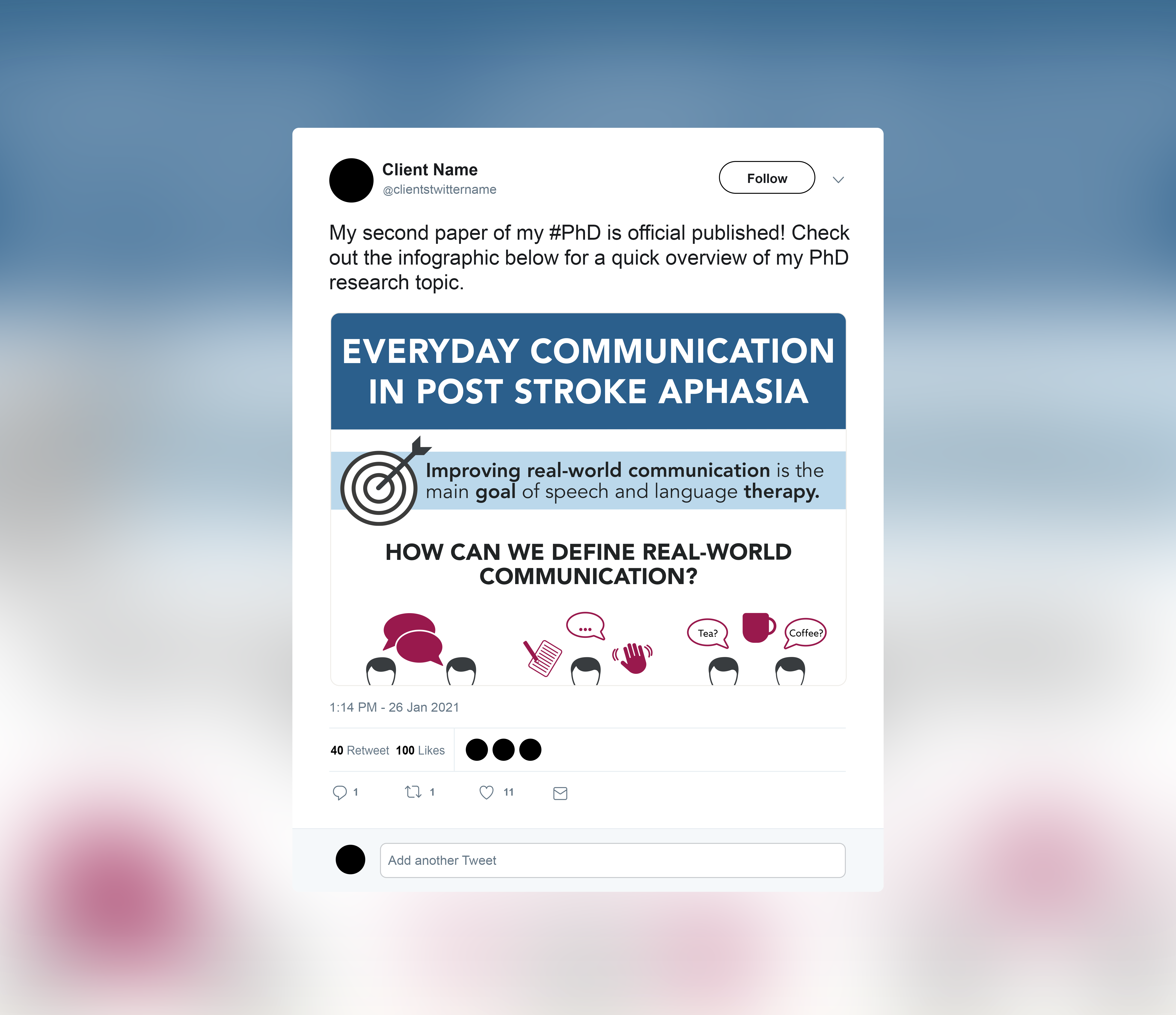 Client Name
@clientstwittername

Follow

My second paper of my #PhD is official published! Check out the infographic below for a quick overview of my PhD research topic.

EVERYDAY COMMUNICATION IN POST STROKE APHASIA

Improving real-world communication is the main goal of speech and language therapy.

HOW CAN WE DEFINE REAL-WORLD COMMUNICATION?

...

Tea?

Coffee?

1:14 PM - 26 Jan 2021

40 Retweet 100 Likes

1 1 11

Add another Tweet