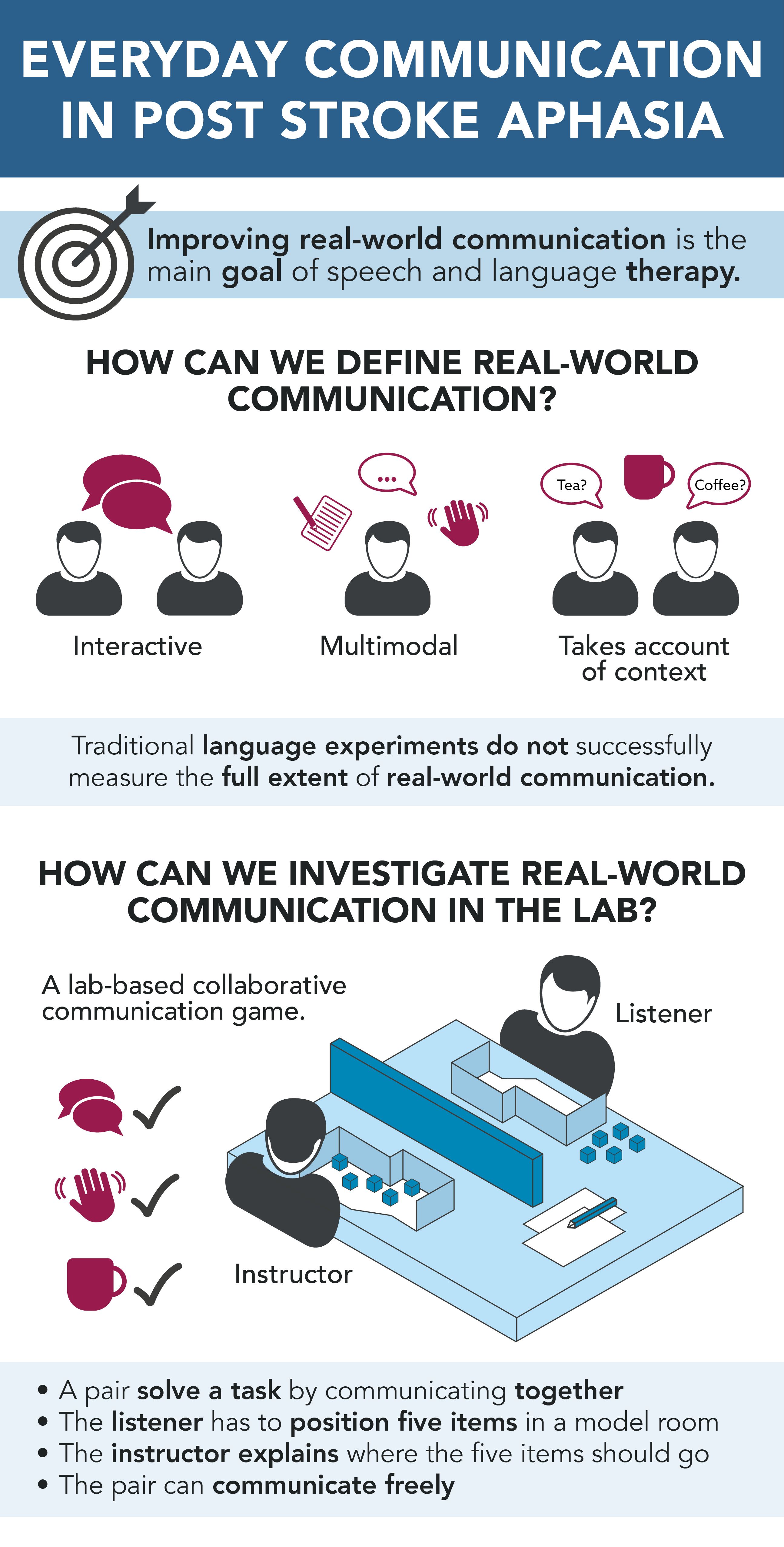 EVERYDAY COMMUNICATION IN POST STROKE APHASIA

Improving real-world communication is the main goal of speech and language therapy.

HOW CAN WE DEFINE REAL-WORLD COMMUNICATION?

...

Tea?

Coffee?

Interactive

Multimodal

Takes account of context

Traditional language experiments do not successfully measure the full extent of real-world communication.

HOW CAN WE INVESTIGATE REAL-WORLD COMMUNICATION IN THE LAB?

A lab-based collaborative communication game.

Listener

Instructor

• A pair solve a task by communicating together
• The listener has to position five items in a model room
• The instructor explains where the five items should go
• The pair can communicate freely