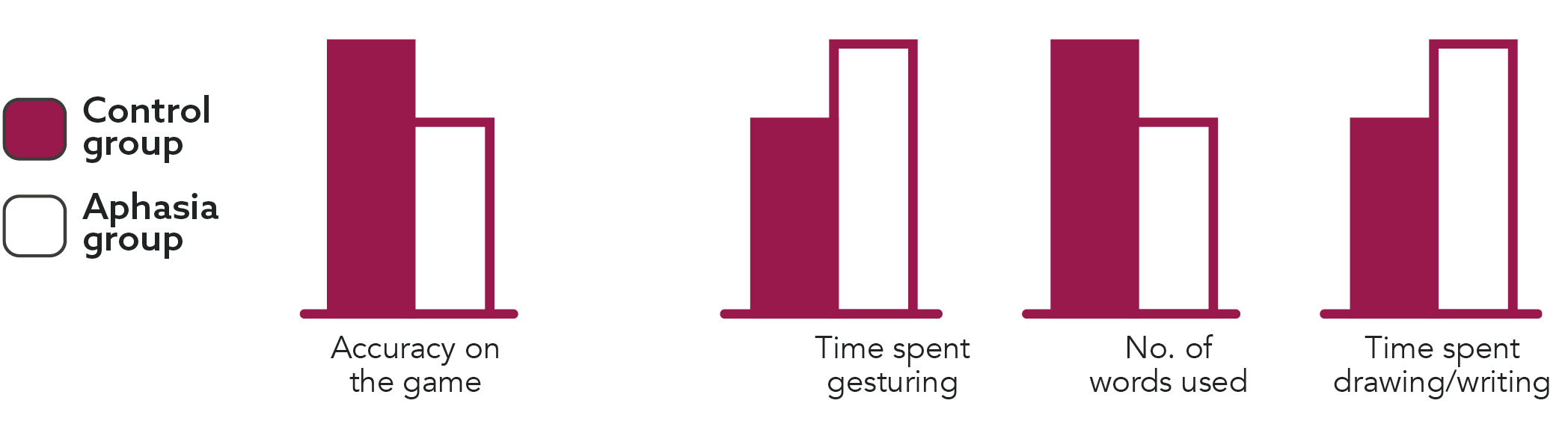 Control group

Aphasia group

Accuracy on the game

Time spent gesturing

No. of words used

Time spent drawing/writing